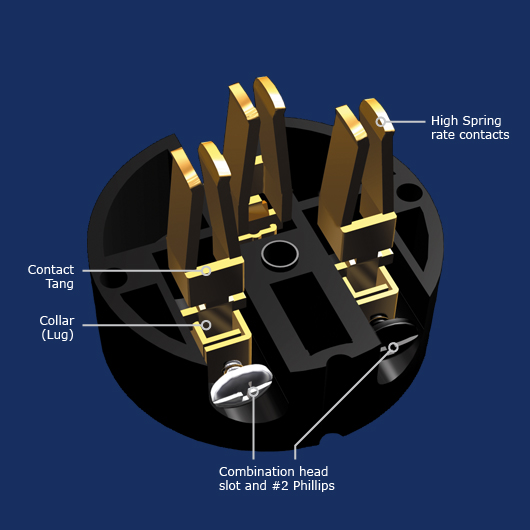 High Spring rate contacts

Contact Tang

Collar (Lug)

Combination head slot and #2 Phillips